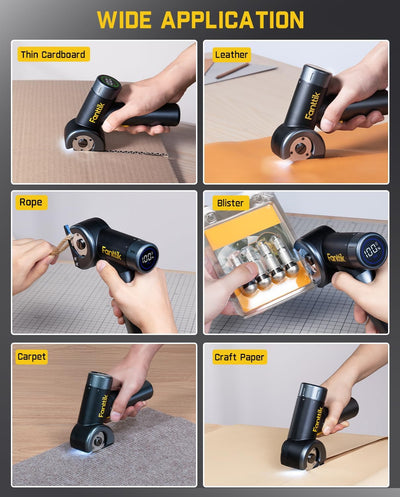 WIDE APPLICATION

Thin Cardboard

Fanttik

Leather

Fanttik

Rope

Fanttik

100%

Blister

Fanttik

100%

Carpet

Fanttik

Craft Paper

Fanttik